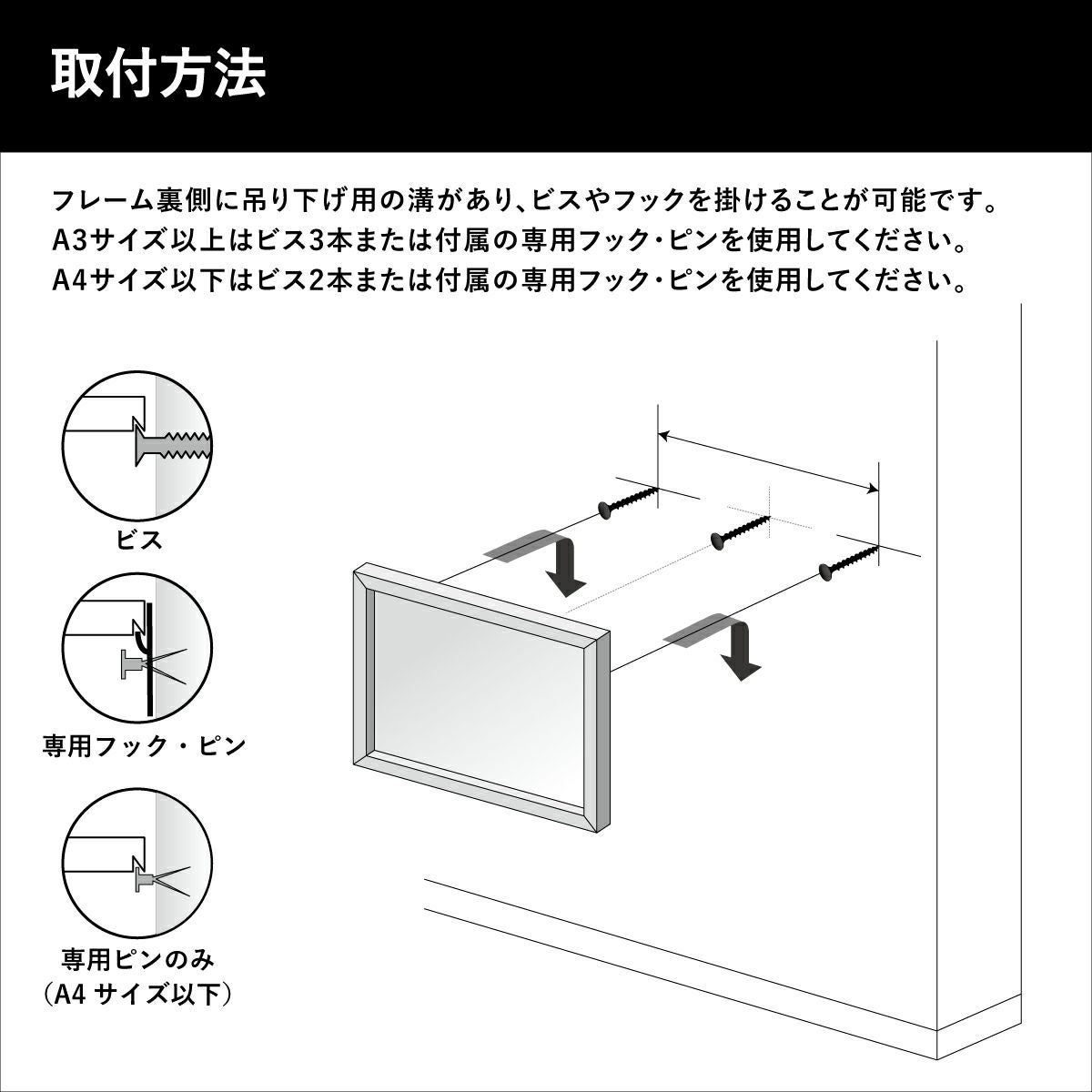 取付方法

フレーム裏側に吊り下げ用の溝があり、ビスやフックを掛けることが可能です。
A3サイズ以上はビス3本または付属の専用フック・ピンを使用してください。
A4サイズ以下はビス2本または付属の専用フック・ピンを使用してください。

ビス

専用フック・ピン

専用ピンのみ
（A4 サイズ以下）